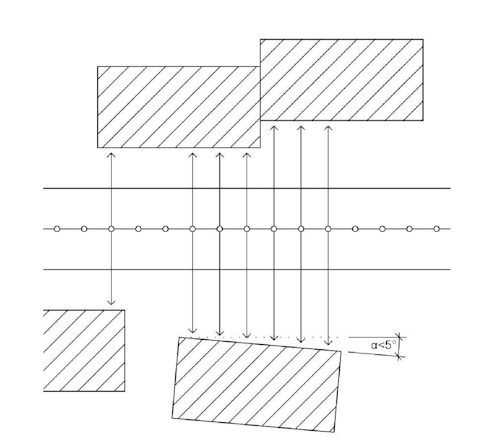 $\alpha<5°$