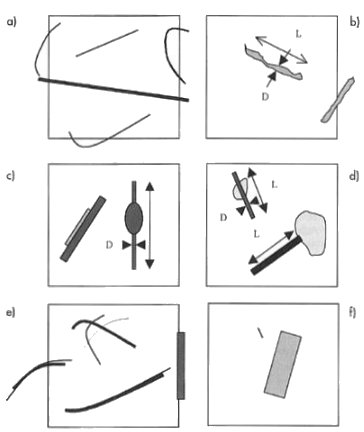 a)

b)
L
D

c)
D

d)
L
D
L

e)

f)