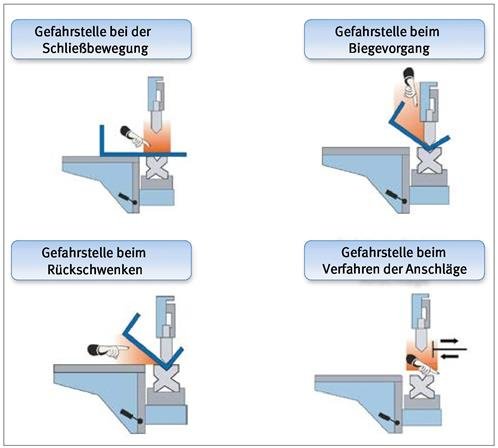 Gefahrstelle bei der Schließbewegung

Gefahrstelle beim Biegevorgang

Gefahrstelle beim Rückschwenken

Gefahrstelle beim Verfahren der Anschläge