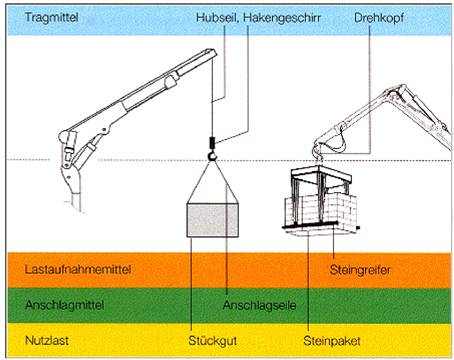 Tragmittel
Hubseil, Hakengeschirr
Drehkopf

Lastaufnahmemittel
Steingreifer

Anschlagmittel
Anschlagseile

Nutzlast
Stückgut
Steinpaket