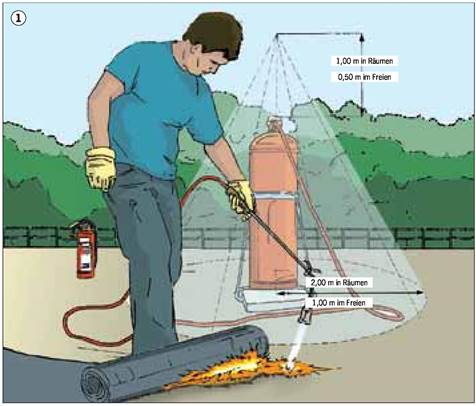 1

1,00 m in Räumen
0,50 m im Freien

2,00 m in Räumen
1,00 m im Freien