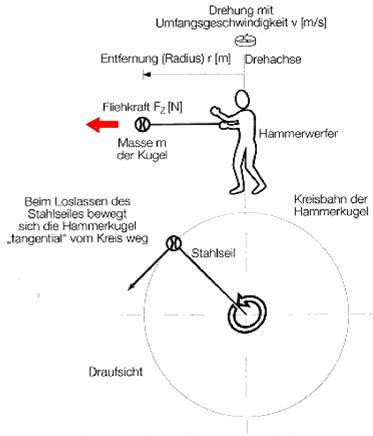 Drehung mit
Umfangsgeschwindigkeit v [m/s]

Entfernung (Radius) r [m]

Drehachse

Fliehkraft $F_Z$ [N]

Masse m
der Kugel

Hammerwerfer

Beim Loslassen des Stahlseiles bewegt sich die Hammerkugel „tangential" vom Kreis weg

Kreisbahn der Hammerkugel

Stahlseil

Draufsicht