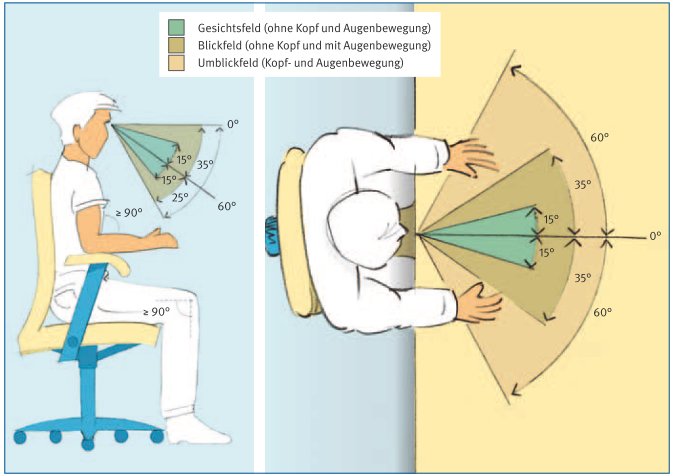 Gesichtsfeld (ohne Kopf und Augenbewegung)
Blickfeld (ohne Kopf und mit Augenbewegung)
Umblickfeld (Kopf- und Augenbewegung)

0°
15°
35°
15°
25°
60°
≥ 90°
≥ 90°

60°
35°
15°
0°
15°
35°
60°