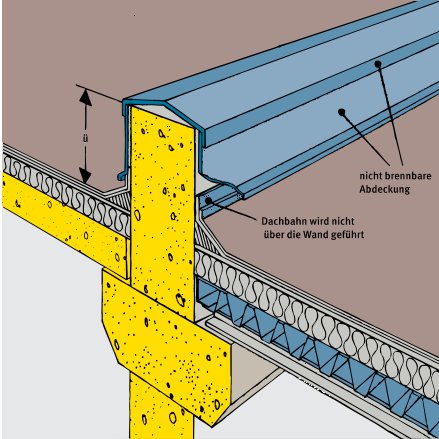 ü

nicht brennbare Abdeckung

Dachbahn wird nicht über die Wand geführt