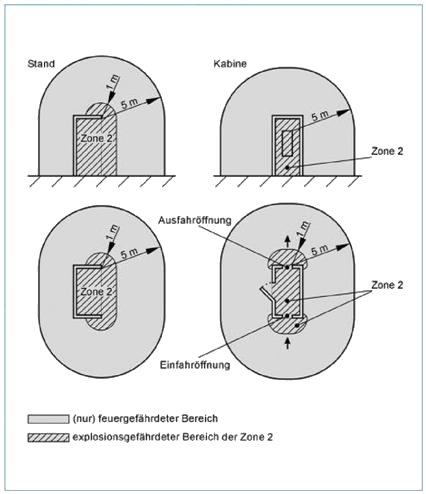 Stand

1 m

5 m

Zone 2

Kabine

5 m

Zone 2

1 m

5 m

Zone 2

Ausfahröffnung

1 m

5 m

Zone 2

Einfahröffnung

(nur) feuergefährdeter Bereich

explosionsgefährdeter Bereich der Zone 2