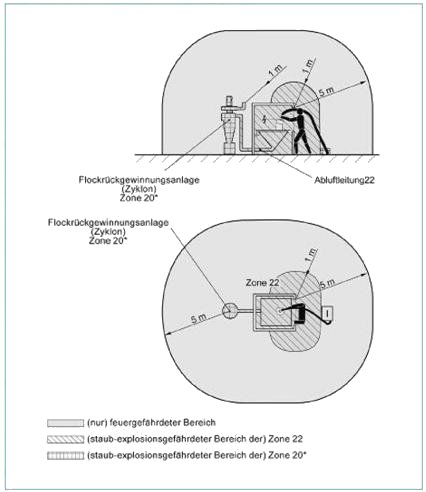 1 m
1 m
5 m

Flockrückgewinnungsanlage (Zyklon) Zone 20*

Abluftleitung22

Flockrückgewinnungsanlage (Zyklon) Zone 20*

1 m
Zone 22
5 m
5 m

(nur) feuergefährdeter Bereich
(staub-explosionsgefährdeter Bereich der) Zone 22
(staub-explosionsgefährdeter Bereich der) Zone 20*