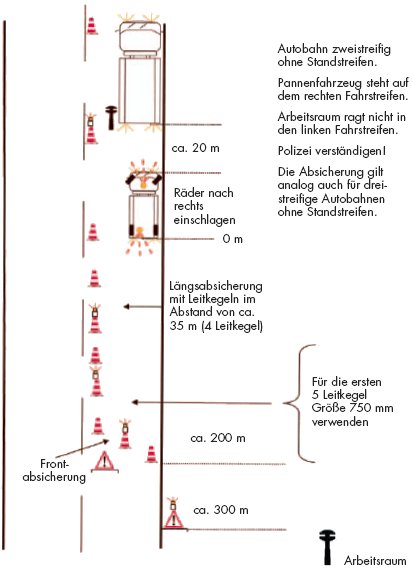 Autobahn zweistreifig ohne Standstreifen.

Pannenfahrzeug steht auf dem rechten Fahrstreifen.

Arbeitsraum ragt nicht in den linken Fahrstreifen.

Polizei verständigen!

Die Absicherung gilt analog auch für dreistreifige Autobahnen ohne Standstreifen.

ca. 20 m

Räder nach rechts einschlagen

0 m

Längsabsicherung mit Leitkegeln im Abstand von ca. 35 m (4 Leitkegel)

Für die ersten 5 Leitkegel Größe 750 mm verwenden

ca. 200 m

Frontabsicherung

ca. 300 m

Arbeitsraum