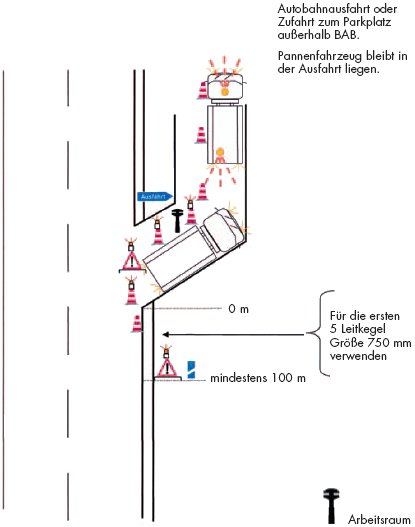 Autobahnausfahrt oder Zufahrt zum Parkplatz außerhalb BAB.

Pannenfahrzeug bleibt in der Ausfahrt liegen.

Ausfahrt

0 m

Für die ersten 5 Leitkegel Größe 750 mm verwenden

mindestens 100 m

Arbeitsraum