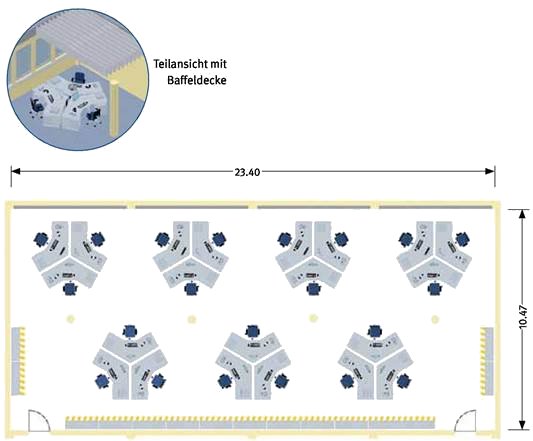 Teilansicht mit Baffeldecke

23.40

10.47