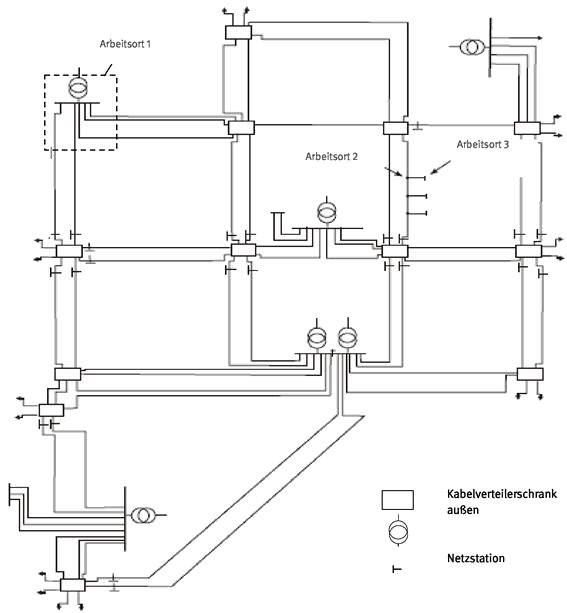 Arbeitsort 1

Arbeitsort 2

Arbeitsort 3

Kabelverteilerschrank außen

Netzstation