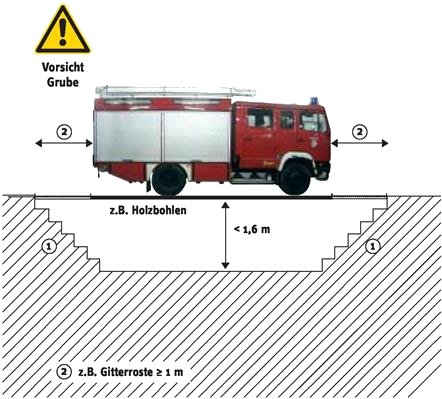 Vorsicht Grube

②

②

z.B. Holzbohlen

< 1,6 m

①

①

② z.B. Gitterroste ≥ 1 m