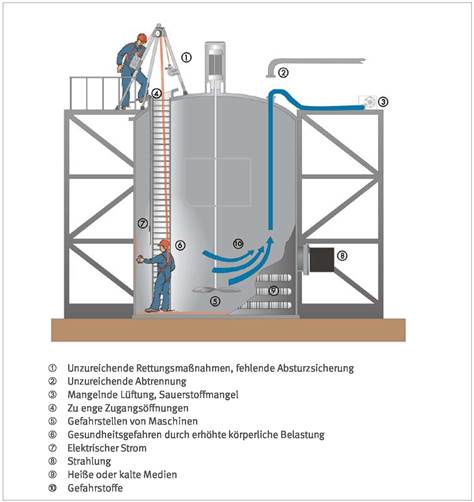 ① ② ③ ④ ⑦ ⑥ ⑩ ⑧ ⑨ ⑤

① Unzureichende Rettungsmaßnahmen, fehlende Absturzsicherung
② Unzureichende Abtrennung
③ Mangelnde Lüftung, Sauerstoffmangel
④ Zu enge Zugangsöffnungen
⑤ Gefahrstellen von Maschinen
⑥ Gesundheitsgefahren durch erhöhte körperliche Belastung
⑦ Elektrischer Strom
⑧ Strahlung
⑨ Heiße oder kalte Medien
⑩ Gefahrstoffe