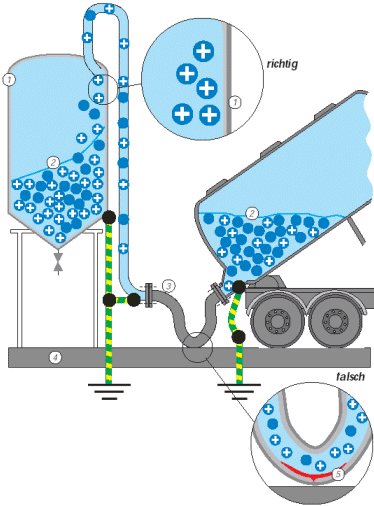 1
richtig
1
2
2
3
4
falsch
5