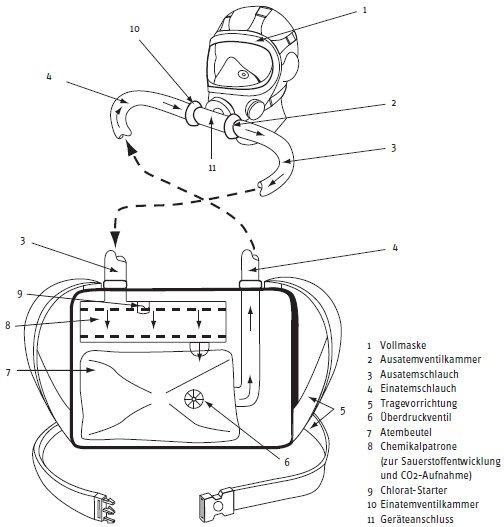 1
10
4
2
3
11
3
4
9
8
7
5
6

1 Vollmaske
2 Ausatemventilkammer
3 Ausatemschlauch
4 Einatemschlauch
5 Tragevorrichtung
6 Überdruckventil
7 Atembeutel
8 Chemikalpatrone (zur Sauerstoffentwicklung und $CO_2$-Aufnahme)
9 Chlorat-Starter
10 Einatemventilkammer
11 Geräteanschluss