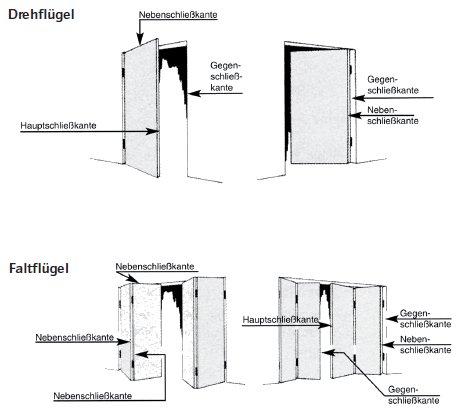 Drehflügel

Nebenschließkante

Gegenschließkante

Hauptschließkante

Gegenschließkante

Nebenschließkante

Faltflügel

Nebenschließkante

Nebenschließkante

Nebenschließkante

Hauptschließkante

Gegenschließkante

Nebenschließkante

Gegenschließkante