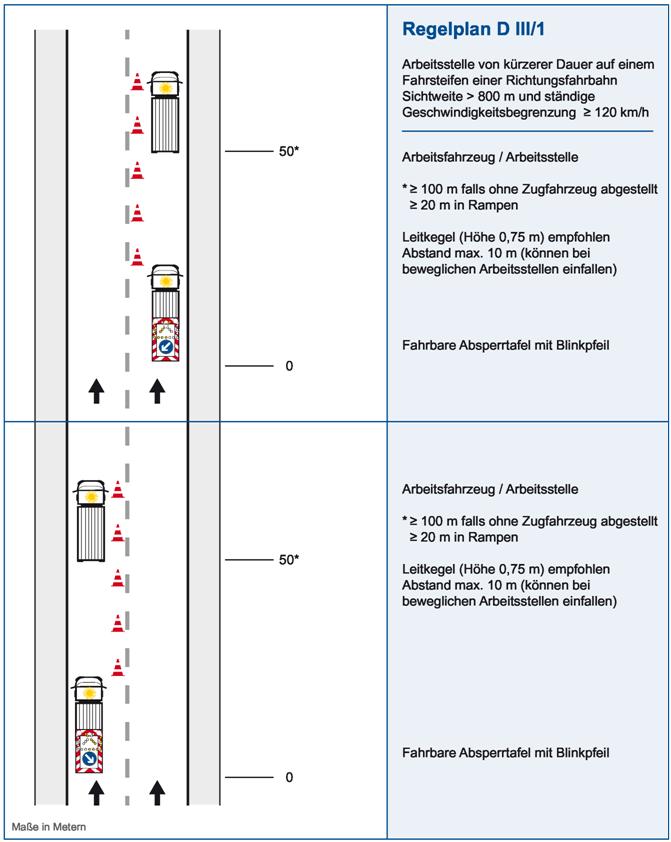 50*

0

Regelplan D III/1

Arbeitsstelle von kürzerer Dauer auf einem Fahrsteifen einer Richtungsfahrbahn Sichtweite > 800 m und ständige Geschwindigkeitsbegrenzung ≥ 120 km/h

Arbeitsfahrzeug / Arbeitsstelle

* ≥ 100 m falls ohne Zugfahrzeug abgestellt ≥ 20 m in Rampen

Leitkegel (Höhe 0,75 m) empfohlen Abstand max. 10 m (können bei beweglichen Arbeitsstellen einfallen)

Fahrbare Absperrtafel mit Blinkpfeil

50*

0

Arbeitsfahrzeug / Arbeitsstelle

* ≥ 100 m falls ohne Zugfahrzeug abgestellt ≥ 20 m in Rampen

Leitkegel (Höhe 0,75 m) empfohlen Abstand max. 10 m (können bei beweglichen Arbeitsstellen einfallen)

Fahrbare Absperrtafel mit Blinkpfeil

Maße in Metern