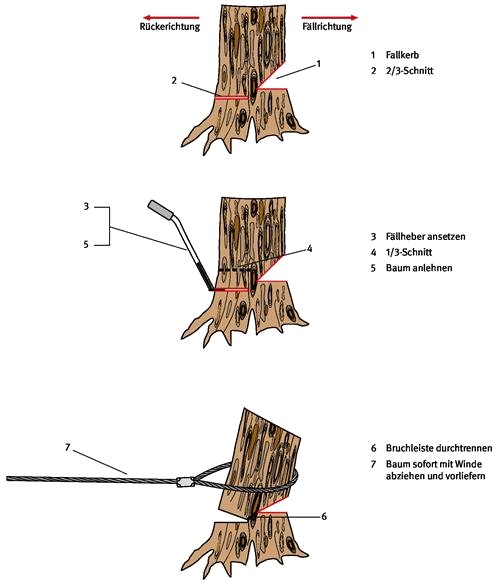 Rückerichtung

Fällrichtung

1

2

1 Fallkerb
2 2/3-Schnitt

3

5

4

3 Fällheber ansetzen
4 1/3-Schnitt
5 Baum anlehnen

7

6

6 Bruchleiste durchtrennen
7 Baum sofort mit Winde abziehen und vorliefern