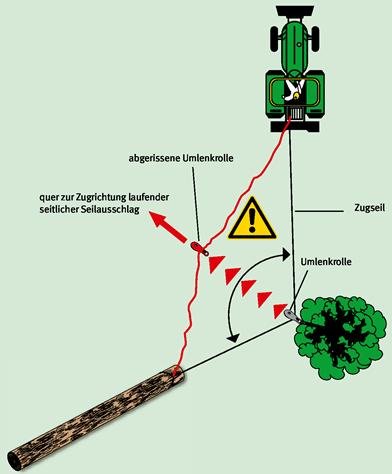 abgerissene Umlenkrolle

quer zur Zugrichtung laufender seitlicher Seilausschlag

Zugseil

Umlenkrolle