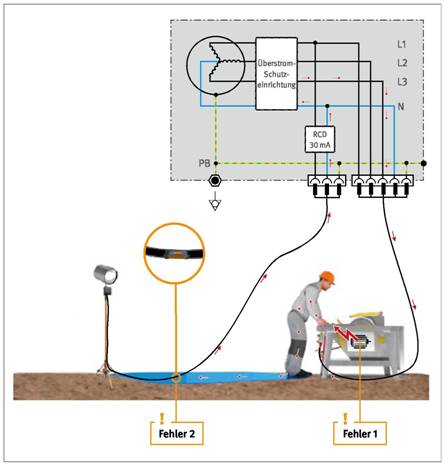 Überstrom-Schutzeinrichtung

L1
L2
L3
N

RCD
30 mA

PB

Fehler 2

Fehler 1