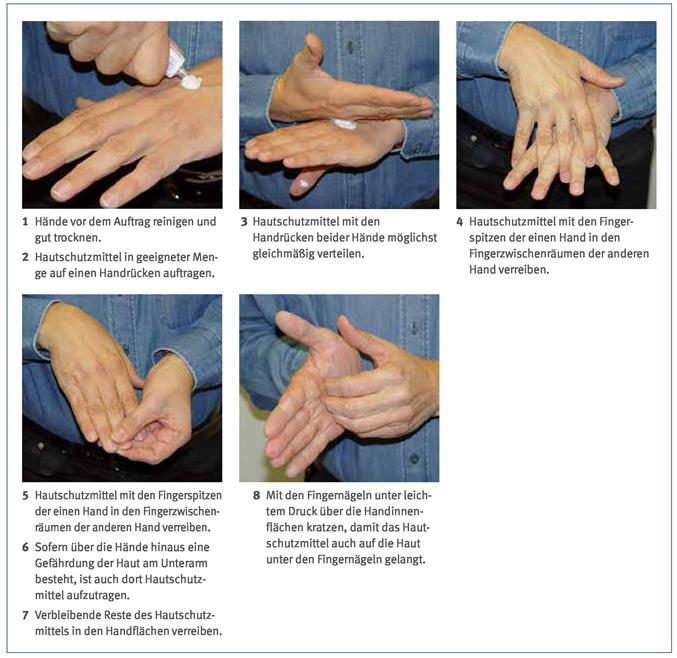 1 Hände vor dem Auftrag reinigen und gut trocknen.

2 Hautschutzmittel in geeigneter Menge auf einen Handrücken auftragen.

3 Hautschutzmittel mit den Handrücken beider Hände möglichst gleichmäßig verteilen.

4 Hautschutzmittel mit den Fingerspitzen der einen Hand in den Fingerzwischenräumen der anderen Hand verreiben.

5 Hautschutzmittel mit den Fingerspitzen der einen Hand in den Fingerzwischenräumen der anderen Hand verreiben.

6 Sofern über die Hände hinaus eine Gefährdung der Haut am Unterarm besteht, ist auch dort Hautschutzmittel aufzutragen.

7 Verbleibende Reste des Hautschutzmittels in den Handflächen verreiben.

8 Mit den Fingernägeln unter leichtem Druck über die Handinnenflächen kratzen, damit das Hautschutzmittel auch auf die Haut unter den Fingernägeln gelangt.