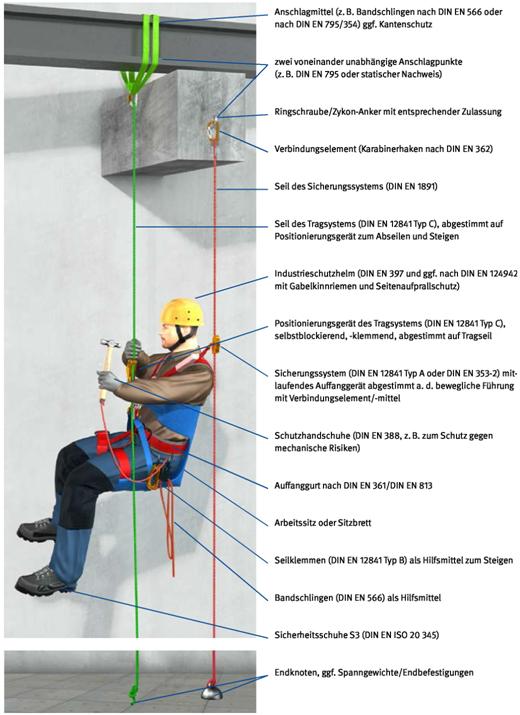 Anschlagmittel (z. B. Bandschlingen nach DIN EN 566 oder nach DIN EN 795/354) ggf. Kantenschutz

zwei voneinander unabhängige Anschlagpunkte (z. B. DIN EN 795 oder statischer Nachweis)

Ringschraube/Zykon-Anker mit entsprechender Zulassung

Verbindungselement (Karabinerhaken nach DIN EN 362)

Seil des Sicherungssystems (DIN EN 1891)

Seil des Tragsystems (DIN EN 12841 Typ C), abgestimmt auf Positionierungsgerät zum Abseilen und Steigen

Industrieschutzhelm (DIN EN 397 und ggf. nach DIN EN 124942 mit Gabelkinnriemen und Seitenaufprallschutz)

Positionierungsgerät des Tragsystems (DIN EN 12841 Typ C), selbstblockierend, -klemmend, abgestimmt auf Tragseil

Sicherungssystem (DIN EN 12841 Typ A oder DIN EN 353-2) mitlaufendes Auffanggerät abgestimmt a. d. bewegliche Führung mit Verbindungselement/-mittel

Schutzhandschuhe (DIN EN 388, z. B. zum Schutz gegen mechanische Risiken)

Auffanggurt nach DIN EN 361/DIN EN 813

Arbeitssitz oder Sitzbrett

Seilklemmen (DIN EN 12841 Typ B) als Hilfsmittel zum Steigen

Bandschlingen (DIN EN 566) als Hilfsmittel

Sicherheitsschuhe S3 (DIN EN ISO 20 345)

Endknoten, ggf. Spanngewichte/Endbefestigungen