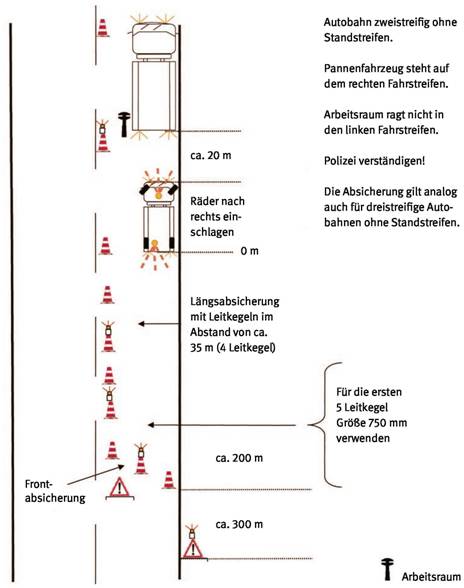 Autobahn zweistreifig ohne Standstreifen.

Pannenfahrzeug steht auf dem rechten Fahrstreifen.

Arbeitsraum ragt nicht in den linken Fahrstreifen.

Polizei verständigen!

Die Absicherung gilt analog auch für dreistreifige Autobahnen ohne Standstreifen.

ca. 20 m

Räder nach rechts einschlagen

0 m

Längsabsicherung mit Leitkegeln im Abstand von ca. 35 m (4 Leitkegel)

Für die ersten 5 Leitkegel Größe 750 mm verwenden

ca. 200 m

Frontabsicherung

ca. 300 m

Arbeitsraum