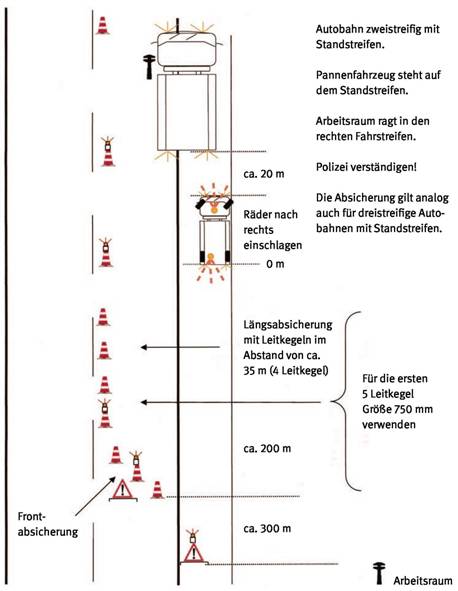 Autobahn zweistreifig mit Standstreifen.

Pannenfahrzeug steht auf dem Standstreifen.

Arbeitsraum ragt in den rechten Fahrstreifen.

Polizei verständigen!

Die Absicherung gilt analog auch für dreistreifige Autobahnen mit Standstreifen.

ca. 20 m

Räder nach rechts einschlagen

0 m

Längsabsicherung mit Leitkegeln im Abstand von ca. 35 m (4 Leitkegel)

Für die ersten 5 Leitkegel Größe 750 mm verwenden

ca. 200 m

Frontabsicherung

ca. 300 m

Arbeitsraum