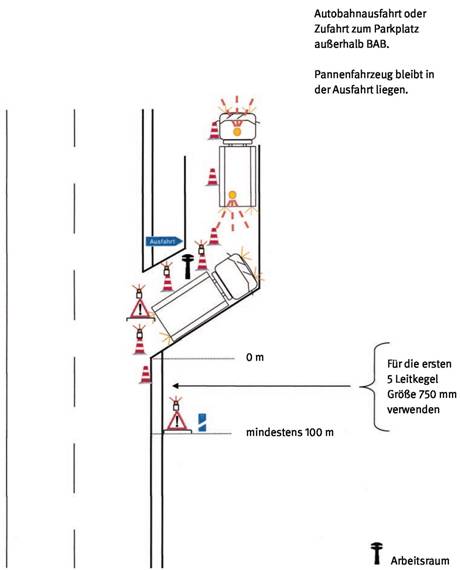 Autobahnausfahrt oder Zufahrt zum Parkplatz außerhalb BAB.

Pannenfahrzeug bleibt in der Ausfahrt liegen.

Ausfahrt

0 m

Für die ersten 5 Leitkegel Größe 750 mm verwenden

mindestens 100 m

Arbeitsraum