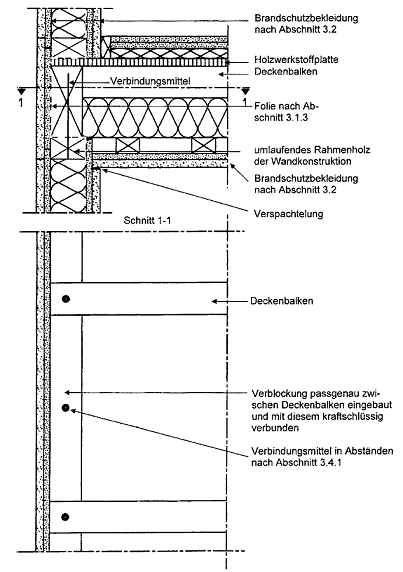 Brandschutzbekleidung nach Abschnitt 3.2

Holzwerkstoffplatte

Deckenbalken

Verbindungsmittel

1

1

Folie nach Abschnitt 3.1.3

umlaufendes Rahmenholz der Wandkonstruktion

Brandschutzbekleidung nach Abschnitt 3.2

Verspachtelung

Schnitt 1-1

Deckenbalken

Verblockung passgenau zwischen Deckenbalken eingebaut und mit diesem kraftschlüssig verbunden

Verbindungsmittel in Abständen nach Abschnitt 3.4.1