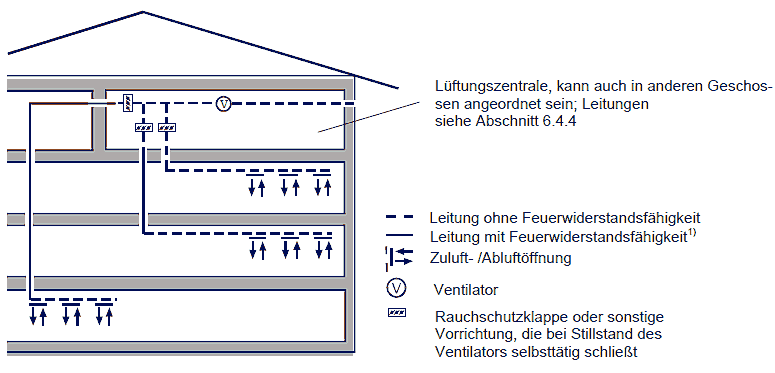 V

Lüftungszentrale, kann auch in anderen Geschossen angeordnet sein; Leitungen siehe Abschnitt 6.4.4

Leitung ohne Feuerwiderstandsfähigkeit

Leitung mit Feuerwiderstandsfähigkeit$^{1)}$

Zuluft- /Abluftöffnung

V Ventilator

Rauchschutzklappe oder sonstige Vorrichtung, die bei Stillstand des Ventilators selbsttätig schließt