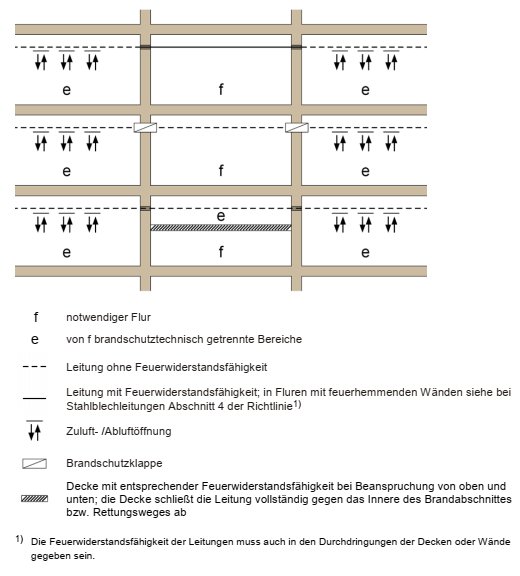 e f e

e f e

e
e f e

f notwendiger Flur

e von f brandschutztechnisch getrennte Bereiche

Leitung ohne Feuerwiderstandsfähigkeit

Leitung mit Feuerwiderstandsfähigkeit; in Fluren mit feuerhemmenden Wänden siehe bei Stahlblechleitungen Abschnitt 4 der Richtlinie$^{1)}$

Zuluft- /Abluftöffnung

Brandschutzklappe

Decke mit entsprechender Feuerwiderstandsfähigkeit bei Beanspruchung von oben und unten; die Decke schließt die Leitung vollständig gegen das Innere des Brandabschnittes bzw. Rettungsweges ab

$^{1)}$ Die Feuerwiderstandsfähigkeit der Leitungen muss auch in den Durchdringungen der Decken oder Wände gegeben sein.