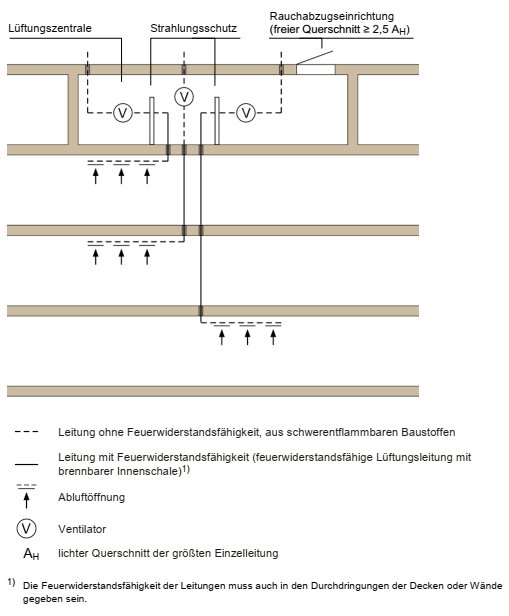 Lüftungszentrale

Strahlungsschutz

Rauchabzugseinrichtung (freier Querschnitt ≥ 2,5 $A_H$)

V

V

V

Leitung ohne Feuerwiderstandsfähigkeit, aus schwerentflammbaren Baustoffen

Leitung mit Feuerwiderstandsfähigkeit (feuerwiderstandsfähige Lüftungsleitung mit brennbarer Innenschale)$^{1)}$

Abluftöffnung

V

Ventilator

$A_H$

lichter Querschnitt der größten Einzelleitung

$^{1)}$ Die Feuerwiderstandsfähigkeit der Leitungen muss auch in den Durchdringungen der Decken oder Wände gegeben sein.