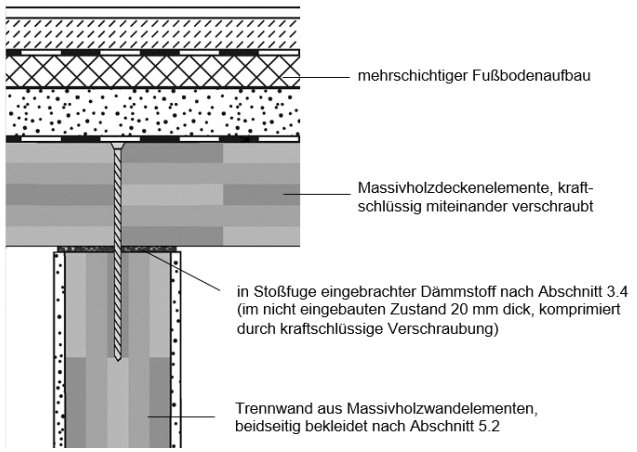 mehrschichtiger Fußbodenaufbau

Massivholzdeckenelemente, kraftschlüssig miteinander verschraubt

in Stoßfuge eingebrachter Dämmstoff nach Abschnitt 3.4 (im nicht eingebauten Zustand 20 mm dick, komprimiert durch kraftschlüssige Verschraubung)

Trennwand aus Massivholzwandelementen, beidseitig bekleidet nach Abschnitt 5.2