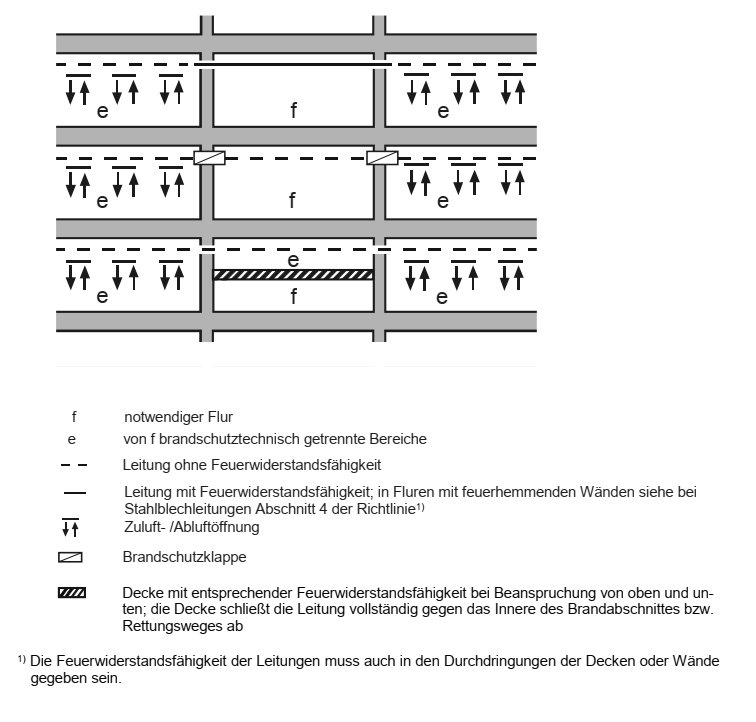 e f e

e f e

e

e f e

f notwendiger Flur

e von f brandschutztechnisch getrennte Bereiche

Leitung ohne Feuerwiderstandsfähigkeit

Leitung mit Feuerwiderstandsfähigkeit; in Fluren mit feuerhemmenden Wänden siehe bei Stahlblechleitungen Abschnitt 4 der Richtlinie$^{1)}$

Zuluft- /Abluftöffnung

Brandschutzklappe

Decke mit entsprechender Feuerwiderstandsfähigkeit bei Beanspruchung von oben und unten; die Decke schließt die Leitung vollständig gegen das Innere des Brandabschnittes bzw. Rettungsweges ab

$^{1)}$ Die Feuerwiderstandsfähigkeit der Leitungen muss auch in den Durchdringungen der Decken oder Wände gegeben sein.