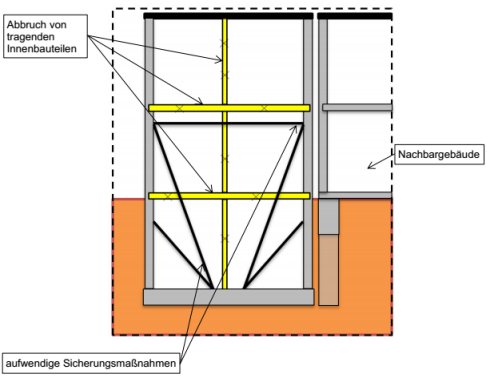 Abbruch von tragenden Innenbauteilen

Nachbargebäude

aufwendige Sicherungsmaßnahmen