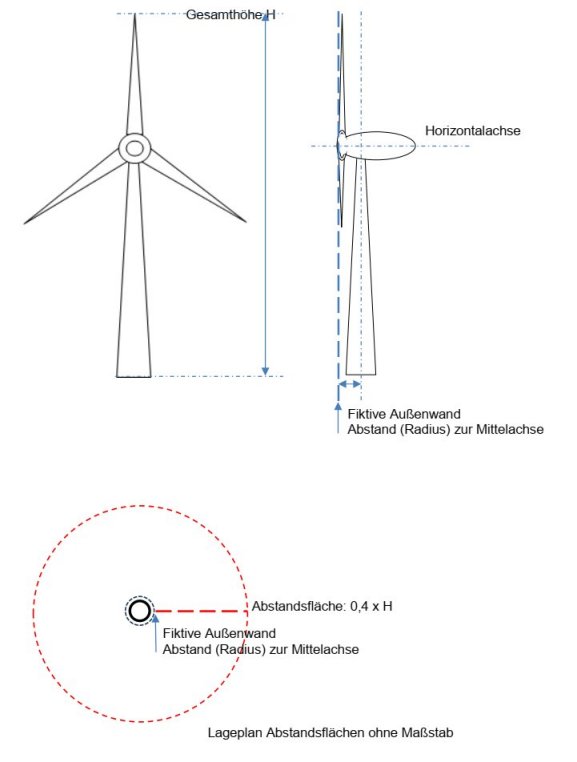 Gesamthöhe H

Horizontalachse

Fiktive Außenwand
Abstand (Radius) zur Mittelachse

Abstandsfläche: 0,4 x H

Fiktive Außenwand
Abstand (Radius) zur Mittelachse

Lageplan Abstandsflächen ohne Maßstab