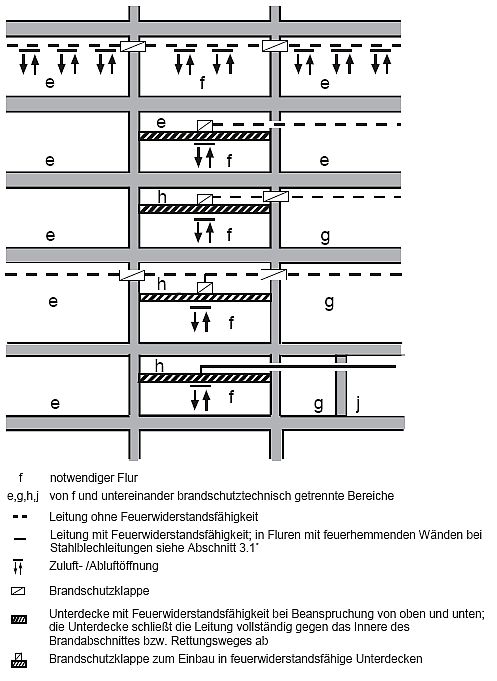 e

f

e

e

e

f

e

h

e

f

g

h

e

g

f

h

e

f

g

j

f notwendiger Flur

e,g,h,j von f und untereinander brandschutztechnisch getrennte Bereiche

Leitung ohne Feuerwiderstandsfähigkeit

Leitung mit Feuerwiderstandsfähigkeit; in Fluren mit feuerhemmenden Wänden bei Stahlblechleitungen siehe Abschnitt 3.1

Zuluft- /Abluftöffnung

Brandschutzklappe

Unterdecke mit Feuerwiderstandsfähigkeit bei Beanspruchung von oben und unten; die Unterdecke schließt die Leitung vollständig gegen das Innere des Brandabschnittes bzw. Rettungsweges ab

Brandschutzklappe zum Einbau in feuerwiderstandsfähige Unterdecken