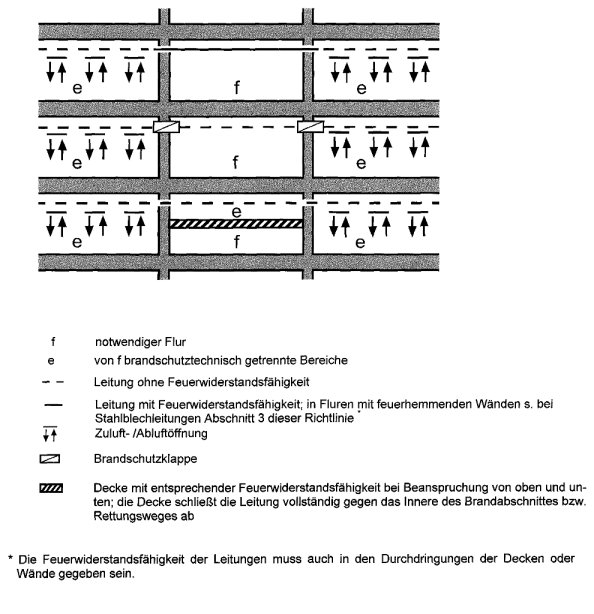 e f e

e f e

e

e f e

f notwendiger Flur

e von f brandschutztechnisch getrennte Bereiche

Leitung ohne Feuerwiderstandsfähigkeit

Leitung mit Feuerwiderstandsfähigkeit; in Fluren mit feuerhemmenden Wänden s. bei Stahlblechleitungen Abschnitt 3 dieser Richtlinie *

Zuluft- /Abluftöffnung

Brandschutzklappe

Decke mit entsprechender Feuerwiderstandsfähigkeit bei Beanspruchung von oben und unten; die Decke schließt die Leitung vollständig gegen das Innere des Brandabschnittes bzw. Rettungsweges ab

* Die Feuerwiderstandsfähigkeit der Leitungen muss auch in den Durchdringungen der Decken oder Wände gegeben sein.