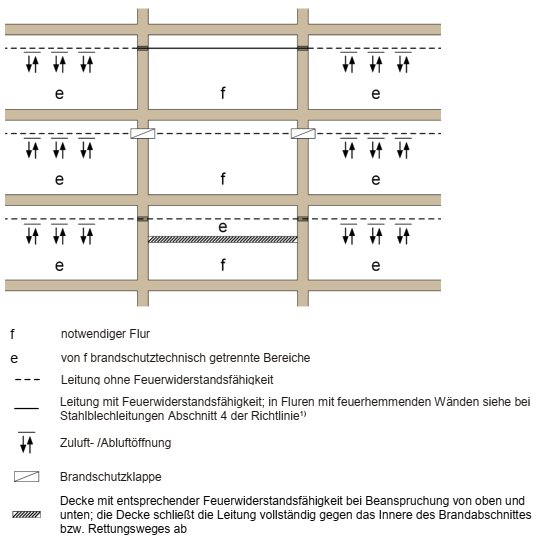 e

f

e

e

f

e

e

e

f

e

f notwendiger Flur

e von f brandschutztechnisch getrennte Bereiche

Leitung ohne Feuerwiderstandsfähigkeit

Leitung mit Feuerwiderstandsfähigkeit; in Fluren mit feuerhemmenden Wänden siehe bei Stahlblechleitungen Abschnitt 4 der Richtlinie$^{1)}$

Zuluft- /Abluftöffnung

Brandschutzklappe

Decke mit entsprechender Feuerwiderstandsfähigkeit bei Beanspruchung von oben und unten; die Decke schließt die Leitung vollständig gegen das Innere des Brandabschnittes bzw. Rettungsweges ab