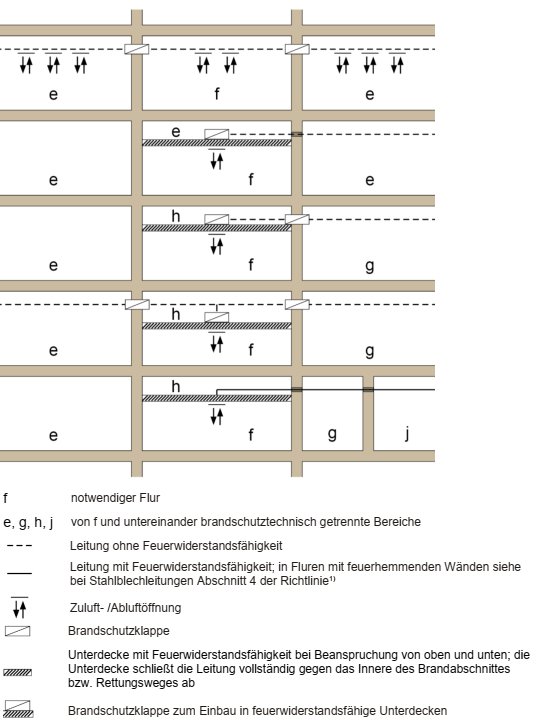 e f e

e
e f e

h
e f g

h
e f g

h
e f g j

f notwendiger Flur

e, g, h, j von f und untereinander brandschutztechnisch getrennte Bereiche

Leitung ohne Feuerwiderstandsfähigkeit

Leitung mit Feuerwiderstandsfähigkeit; in Fluren mit feuerhemmenden Wänden siehe bei Stahlblechleitungen Abschnitt 4 der Richtlinie¹⁾

Zuluft- /Abluftöffnung

Brandschutzklappe

Unterdecke mit Feuerwiderstandsfähigkeit bei Beanspruchung von oben und unten; die Unterdecke schließt die Leitung vollständig gegen das Innere des Brandabschnittes bzw. Rettungsweges ab

Brandschutzklappe zum Einbau in feuerwiderstandsfähige Unterdecken