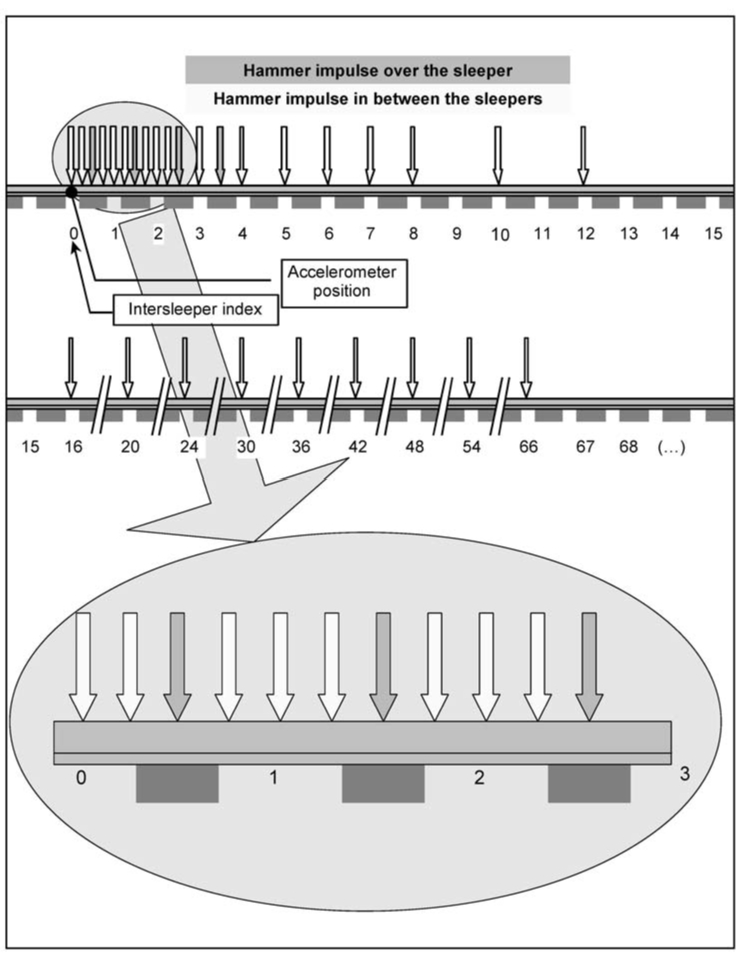 Hammer impulse over the sleeper

Hammer impulse in between the sleepers

0 1 2 3 4 5 6 7 8 9 10 11 12 13 14 15

Accelerometer position

Intersleeper index

15 16 20 24 30 36 42 48 54 66 67 68 (...)

0 1 2 3