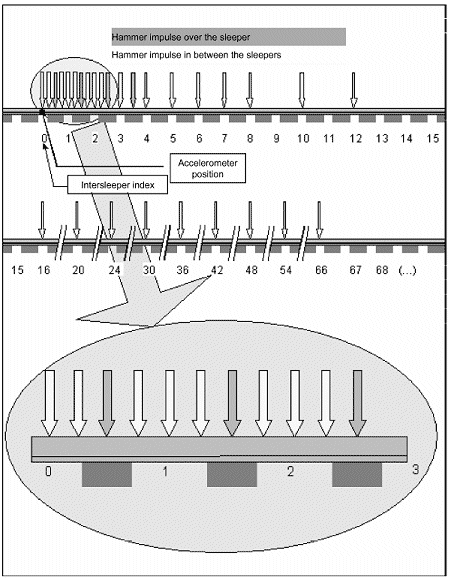 Hammer impulse over the sleeper

Hammer impulse in between the sleepers

0 1 2 3 4 5 6 7 8 9 10 11 12 13 14 15

Accelerometer position

Intersleeper index

15 16 20 24 30 36 42 48 54 66 67 68 (...)

0 1 2 3