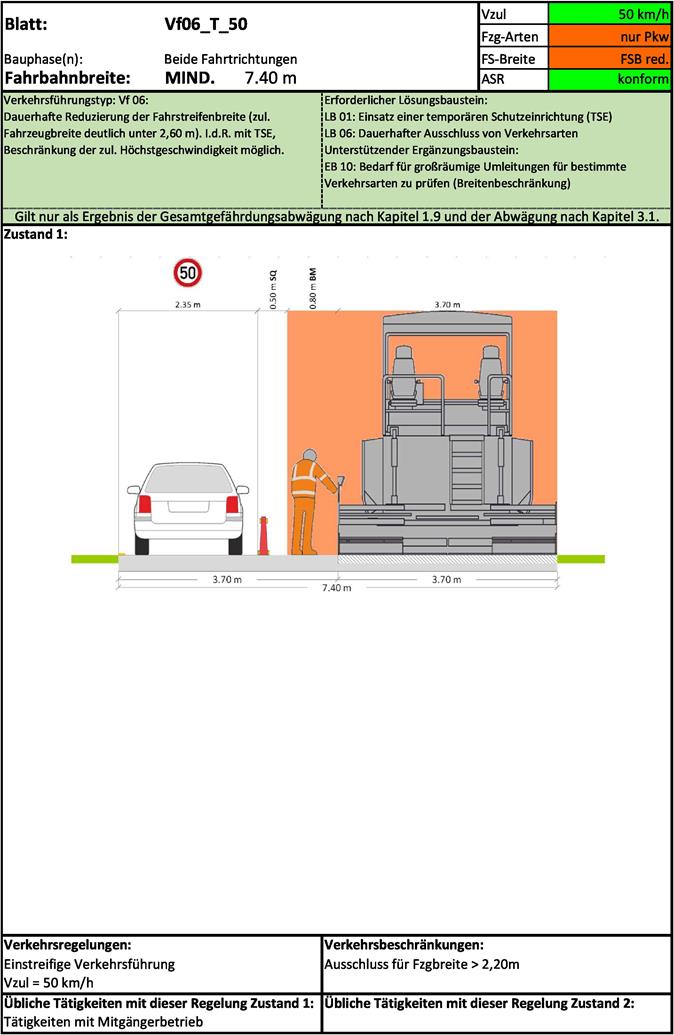 Blatt: Vf06_T_50

Bauphase(n): Beide Fahrtrichtungen
Fahrbahnbreite: MIND. 7.40 m

| Vzul | 50 km/h |
|---|---|
| Fzg-Arten | nur Pkw |
| FS-Breite | FSB red. |
| ASR | konform |

Verkehrsführungstyp: Vf 06:
Dauerhafte Reduzierung der Fahrstreifenbreite (zul. Fahrzeugbreite deutlich unter 2,60 m). I.d.R. mit TSE, Beschränkung der zul. Höchstgeschwindigkeit möglich.

Erforderlicher Lösungsbaustein:
LB 01: Einsatz einer temporären Schutzeinrichtung (TSE)
LB 06: Dauerhafter Ausschluss von Verkehrsarten
Unterstützender Ergänzungsbaustein:
EB 10: Bedarf für großräumige Umleitungen für bestimmte Verkehrsarten zu prüfen (Breitenbeschränkung)

Gilt nur als Ergebnis der Gesamtgefährdungsabwägung nach Kapitel 1.9 und der Abwägung nach Kapitel 3.1.

Zustand 1:

50

2.35 m
0.50 m SQ
0.80 m BM
3.70 m

3.70 m
3.70 m
7.40 m

Verkehrsregelungen:
Einstreifige Verkehrsführung
Vzul = 50 km/h

Verkehrsbeschränkungen:
Ausschluss für Fzgbreite > 2,20m

Übliche Tätigkeiten mit dieser Regelung Zustand 1:
Tätigkeiten mit Mitgängerbetrieb

Übliche Tätigkeiten mit dieser Regelung Zustand 2: