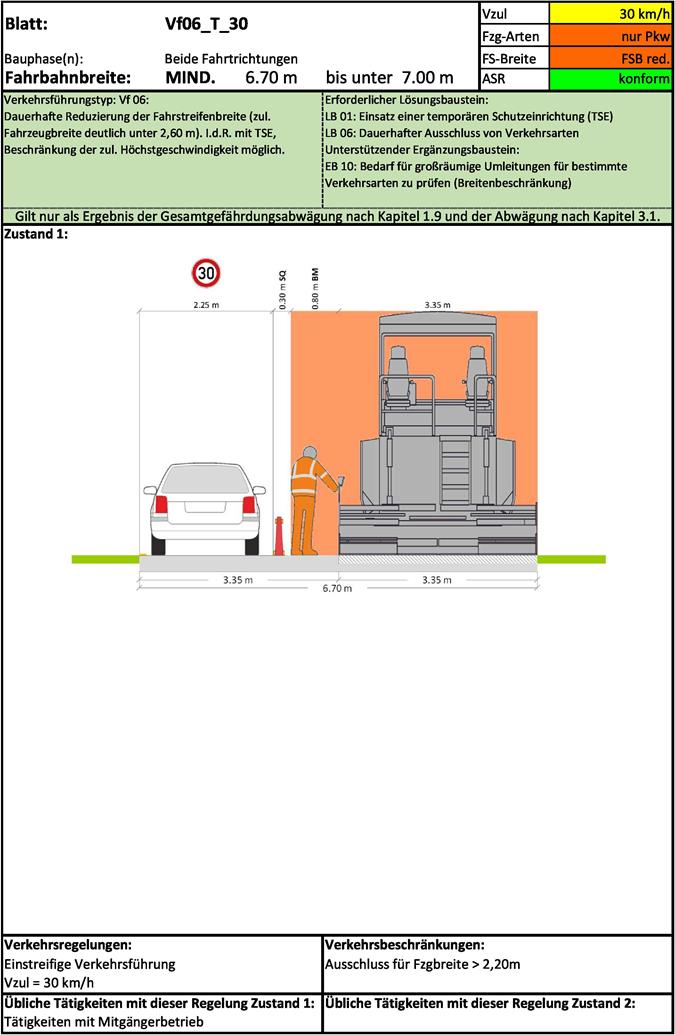 Blatt: Vf06_T_30

Bauphase(n): Beide Fahrtrichtungen
Fahrbahnbreite: MIND. 6.70 m bis unter 7.00 m

| Vzul | 30 km/h |
|---|---|
| Fzg-Arten | nur Pkw |
| FS-Breite | FSB red. |
| ASR | konform |

Verkehrsführungstyp: Vf 06:
Dauerhafte Reduzierung der Fahrstreifenbreite (zul. Fahrzeugbreite deutlich unter 2,60 m). I.d.R. mit TSE, Beschränkung der zul. Höchstgeschwindigkeit möglich.

Erforderlicher Lösungsbaustein:
LB 01: Einsatz einer temporären Schutzeinrichtung (TSE)
LB 06: Dauerhafter Ausschluss von Verkehrsarten
Unterstützender Ergänzungsbaustein:
EB 10: Bedarf für großräumige Umleitungen für bestimmte Verkehrsarten zu prüfen (Breitenbeschränkung)

Gilt nur als Ergebnis der Gesamtgefährdungsabwägung nach Kapitel 1.9 und der Abwägung nach Kapitel 3.1.

Zustand 1:

30

2.25 m
0.30 m SQ
0.80 m BM
3.35 m

3.35 m
3.35 m
6.70 m

Verkehrsregelungen:
Einstreifige Verkehrsführung
Vzul = 30 km/h

Verkehrsbeschränkungen:
Ausschluss für Fzgbreite > 2,20m

Übliche Tätigkeiten mit dieser Regelung Zustand 1:
Tätigkeiten mit Mitgängerbetrieb

Übliche Tätigkeiten mit dieser Regelung Zustand 2: