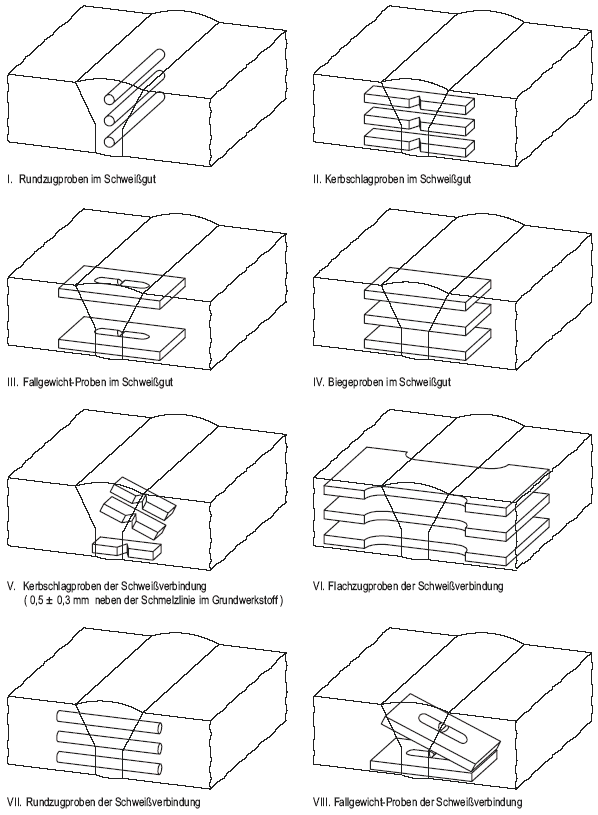 I. Rundzugproben im Schweißgut

II. Kerbschlagproben im Schweißgut

III. Fallgewicht-Proben im Schweißgut

IV. Biegeproben im Schweißgut

V. Kerbschlagproben der Schweißverbindung
( 0,5 ± 0,3 mm neben der Schmelzlinie im Grundwerkstoff )

VI. Flachzugproben der Schweißverbindung

VII. Rundzugproben der Schweißverbindung

VIII. Fallgewicht-Proben der Schweißverbindung